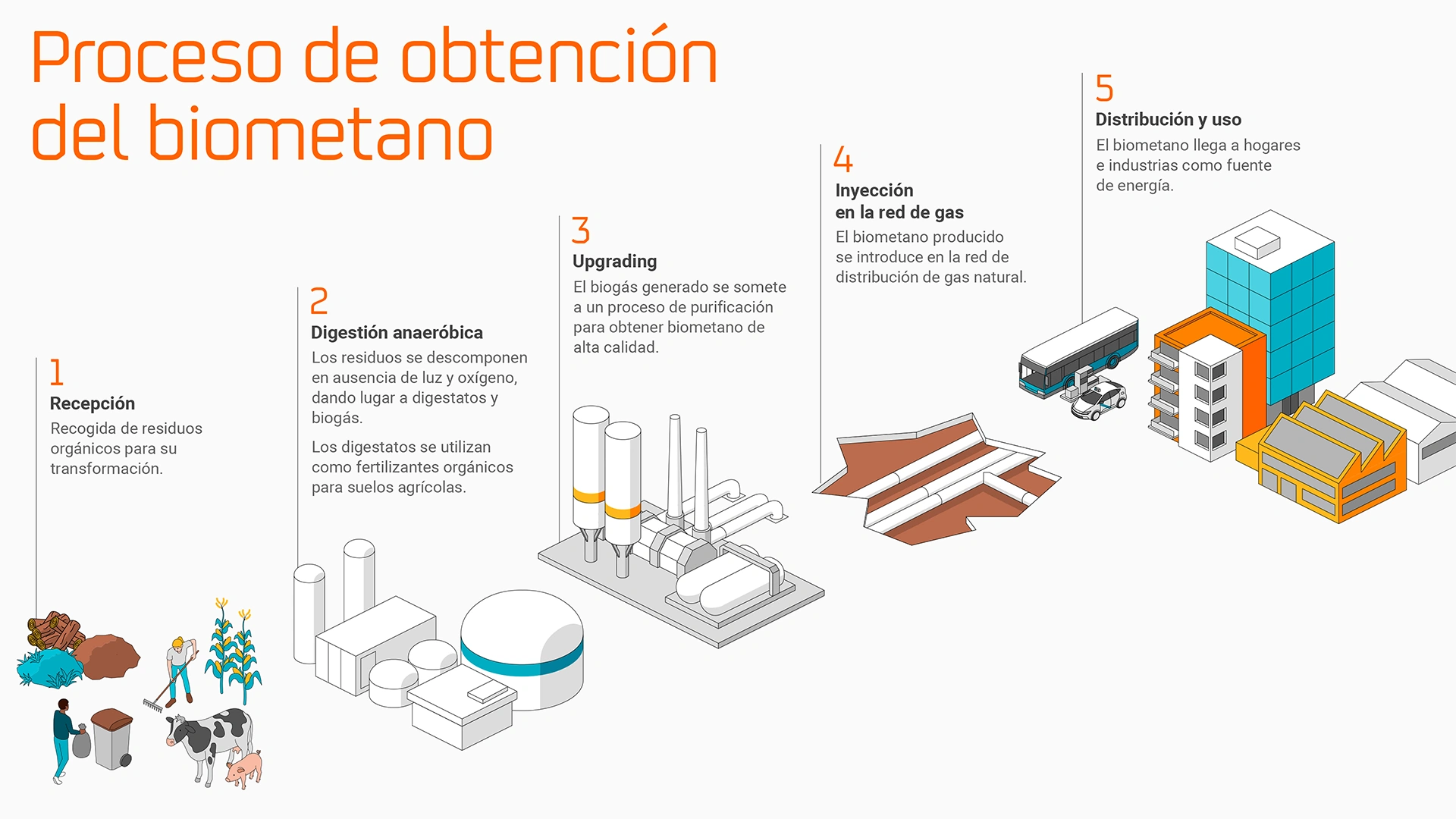 Proceso de obtención del biometano

1
Recepción
Recogida de residuos orgánicos para su transformación.

2
Digestión anaeróbica
Los residuos se descomponen en ausencia de luz y oxígeno, dando lugar a digestatos y biogás.

Los digestatos se utilizan como fertilizantes orgánicos para suelos agrícolas.

3
Upgrading
El biogás generado se somete a un proceso de purificación para obtener biometano de alta calidad.

4
Inyección en la red de gas
El biometano producido se introduce en la red de distribución de gas natural.

5
Distribución y uso
El biometano llega a hogares e industrias como fuente de energía.