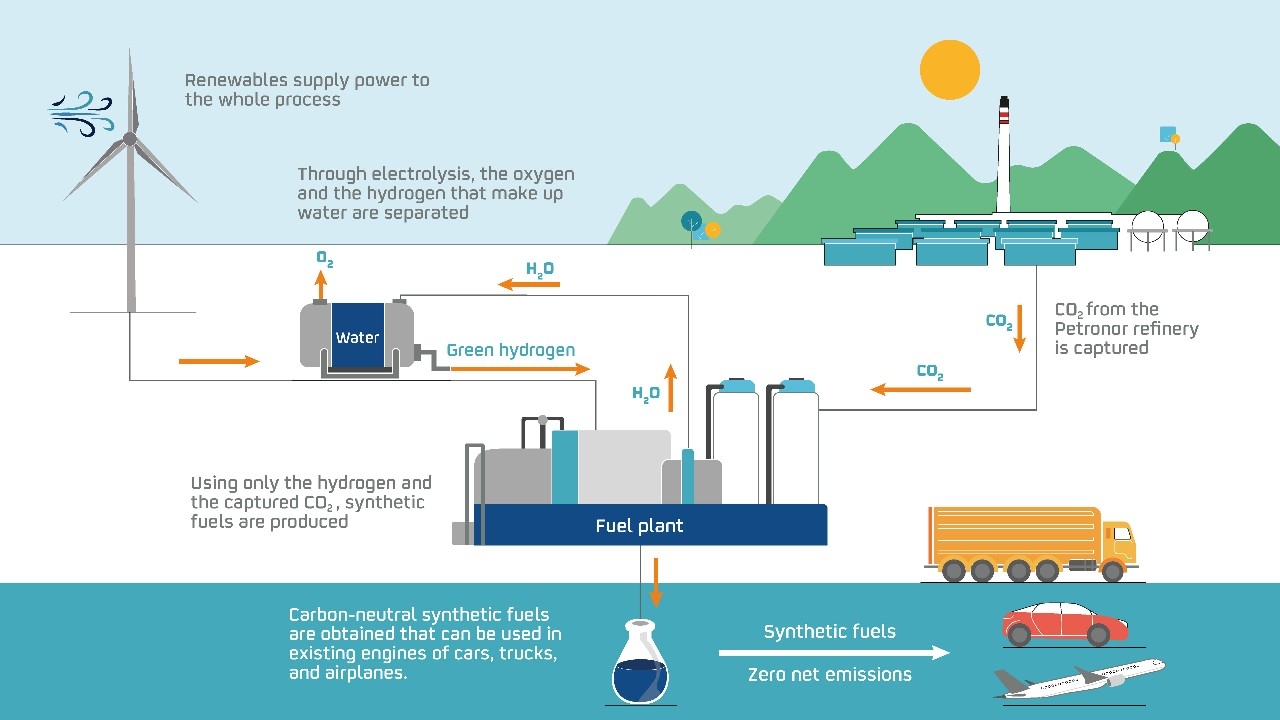 Renewables supply power to the whole process

Through electrolysis, the oxygen and the hydrogen that make up water are separated

$O_2$

$H_2O$

Water

Green hydrogen

$H_2O$

$CO_2$

$CO_2$ from the Petronor refinery is captured

$CO_2$

Using only the hydrogen and the captured $CO_2$, synthetic fuels are produced

Fuel plant

Carbon-neutral synthetic fuels are obtained that can be used in existing engines of cars, trucks, and airplanes.

Synthetic fuels

Zero net emissions